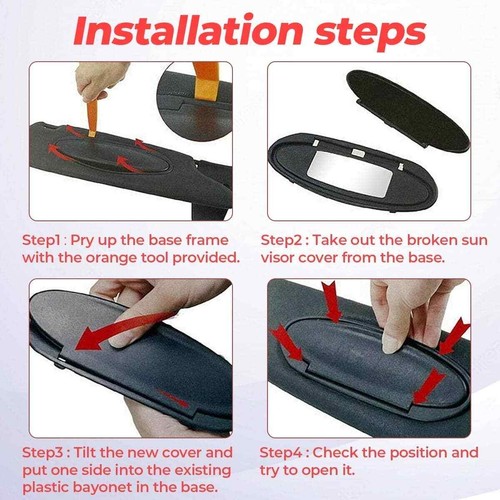 Installation steps

Step1 : Pry up the base frame with the orange tool provided.

Step2 : Take out the broken sun visor cover from the base.

Step3 : Tilt the new cover and put one side into the existing plastic bayonet in the base.

Step4 : Check the position and try to open it.